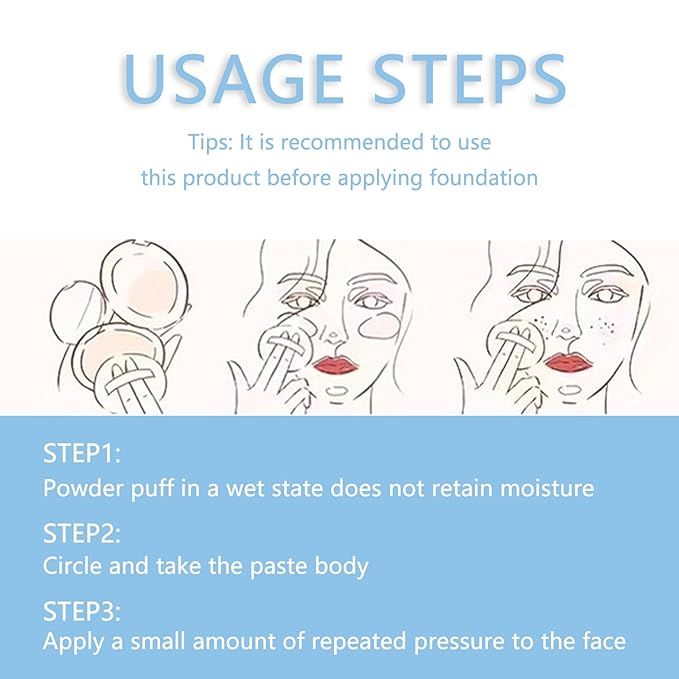 USAGE STEPS

Tips: It is recommended to use this product before applying foundation

STEP1:
Powder puff in a wet state does not retain moisture

STEP2:
Circle and take the paste body

STEP3:
Apply a small amount of repeated pressure to the face