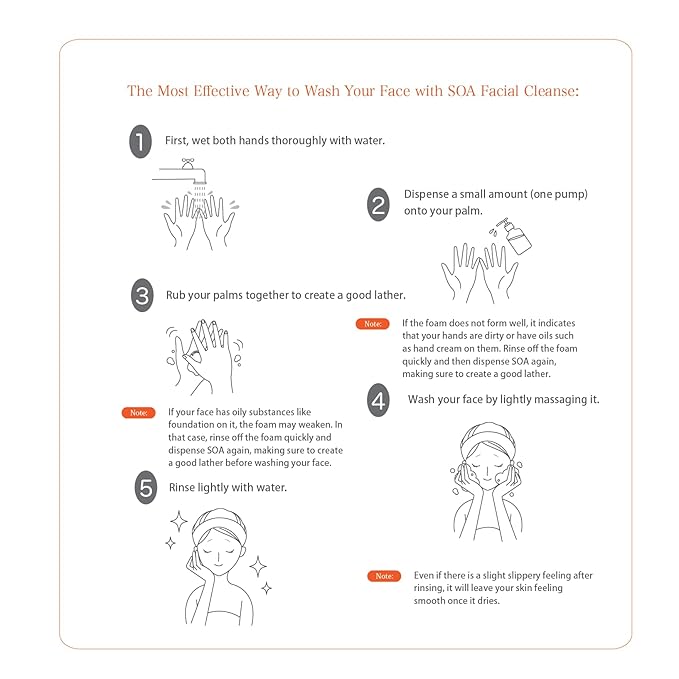 The Most Effective Way to Wash Your Face with SOA Facial Cleanse:

1 First, wet both hands thoroughly with water.

2 Dispense a small amount (one pump) onto your palm.

3 Rub your palms together to create a good lather.

Note: If the foam does not form well, it indicates that your hands are dirty or have oils such as hand cream on them. Rinse off the foam quickly and then dispense SOA again, making sure to create a good lather.

Note: If your face has oily substances like foundation on it, the foam may weaken. In that case, rinse off the foam quickly and dispense SOA again, making sure to create a good lather before washing your face.

4 Wash your face by lightly massaging it.

5 Rinse lightly with water.

Note: Even if there is a slight slippery feeling after rinsing, it will leave your skin feeling smooth once it dries.