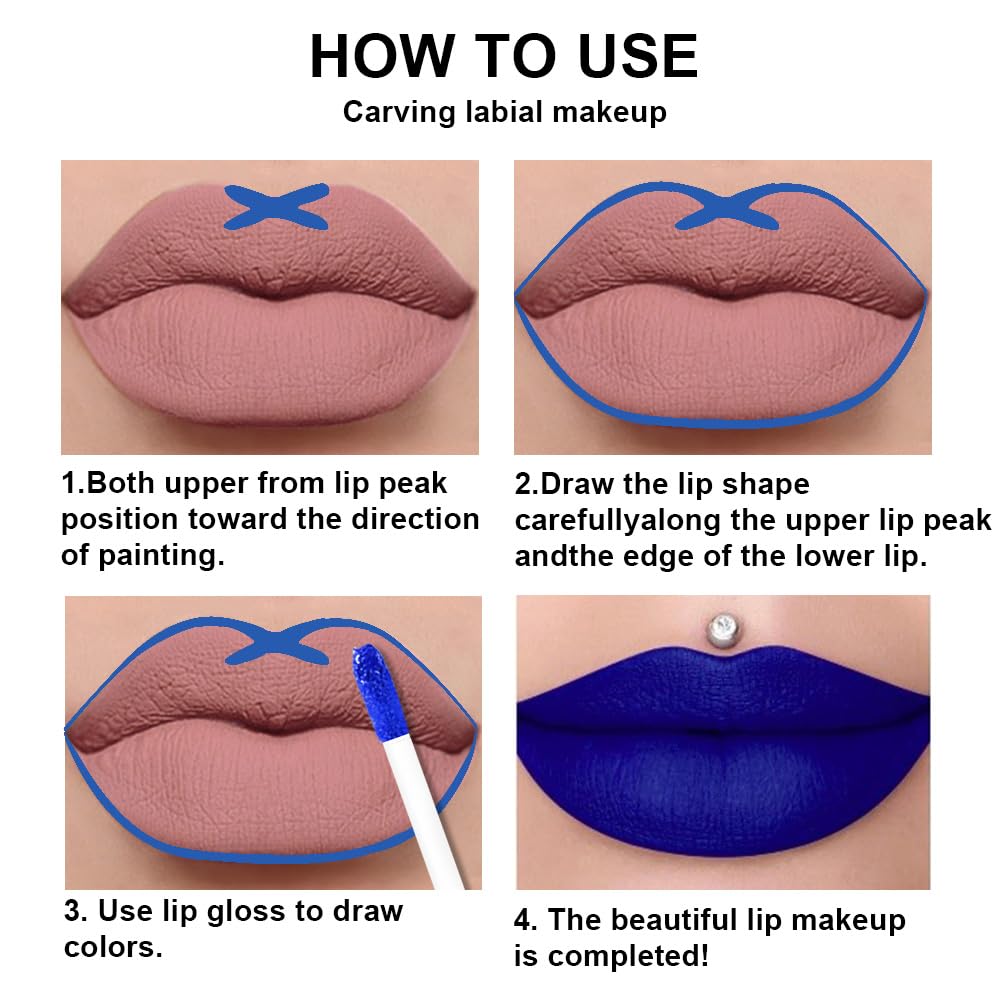 HOW TO USE

Carving labial makeup

1.Both upper from lip peak position toward the direction of painting.

2.Draw the lip shape carefullyalong the upper lip peak andthe edge of the lower lip.

3. Use lip gloss to draw colors.

4. The beautiful lip makeup is completed!