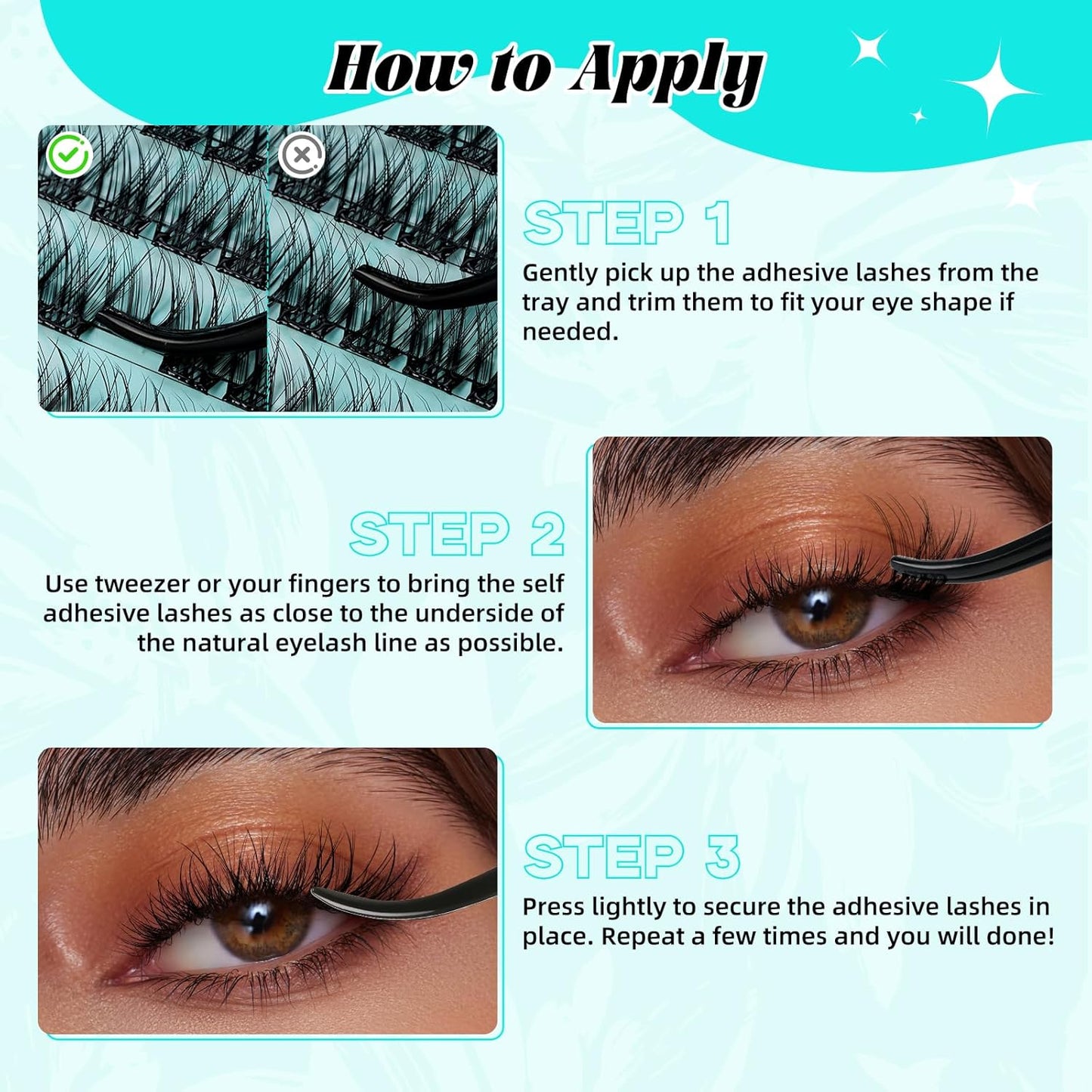 How to Apply

STEP 1

Gently pick up the adhesive lashes from the tray and trim them to fit your eye shape if needed.

STEP 2

Use tweezer or your fingers to bring the self adhesive lashes as close to the underside of the natural eyelash line as possible.

STEP 3

Press lightly to secure the adhesive lashes in place. Repeat a few times and you will done!